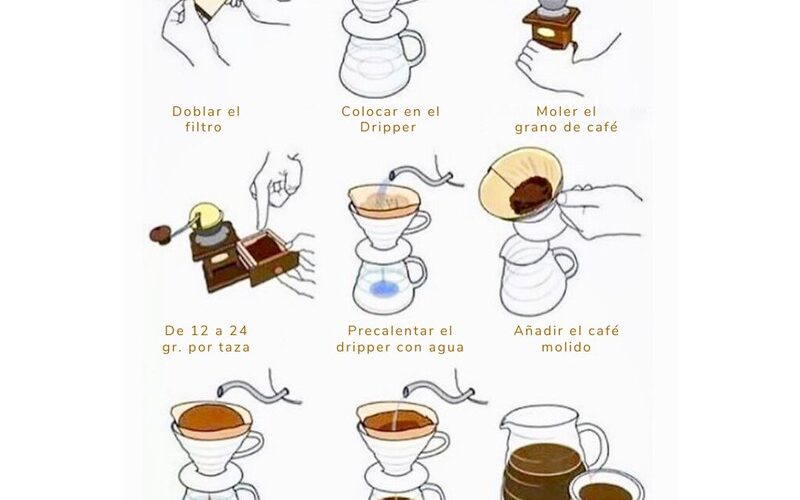 Doblar el filtro

Colocar en el Dripper

Moler el grano de café

De 12 a 24 gr. por taza

Precalentar el dripper con agua

Añadir el café molido