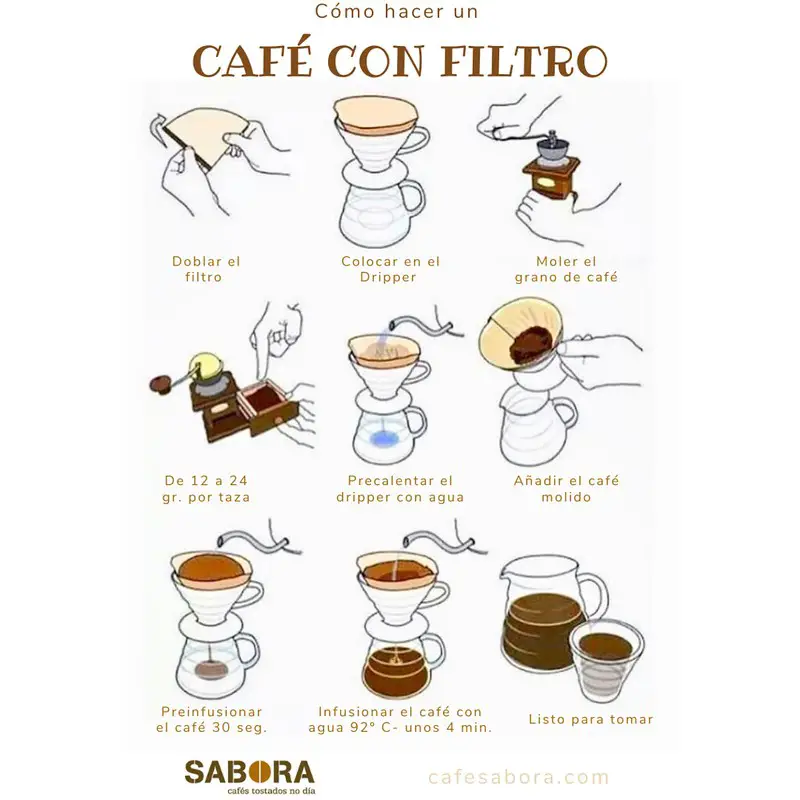 Cómo hacer un

CAFÉ CON FILTRO

Doblar el filtro

Colocar en el Dripper

Moler el grano de café

De 12 a 24 gr. por taza

Precalentar el dripper con agua

Añadir el café molido

Preinfusionar el café 30 seg.

Infusionar el café con agua 92° C- unos 4 min.

Listo para tomar

SABORA
cafés tostados no día

cafesabora.com